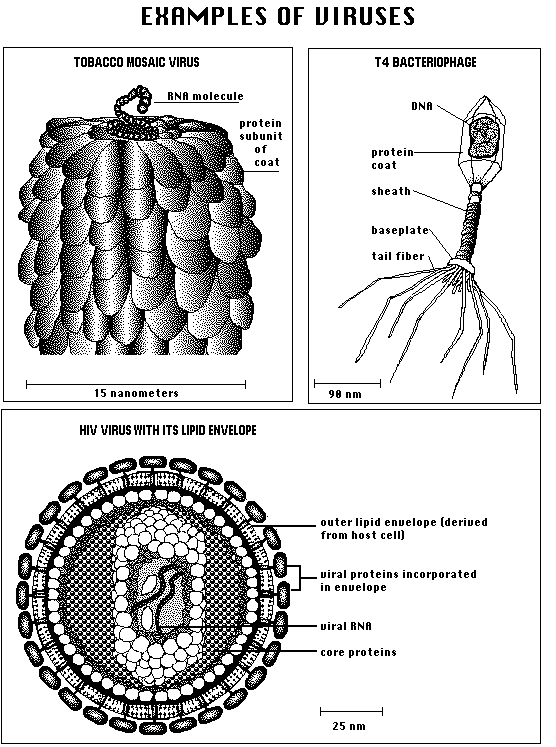 EXAMPLES OF VIRUSES

TOBACCO MOSAIC VIRUS

RNA molecule

protein subunit of coat

15 nanometers

T4 BACTERIOPHAGE

DNA

protein coat

sheath

baseplate

tail fiber

90 nm

HIV VIRUS WITH ITS LIPID ENVELOPE

outer lipid envelope (derived from host cell)

viral proteins incorporated in envelope

viral RNA

core proteins

25 nm